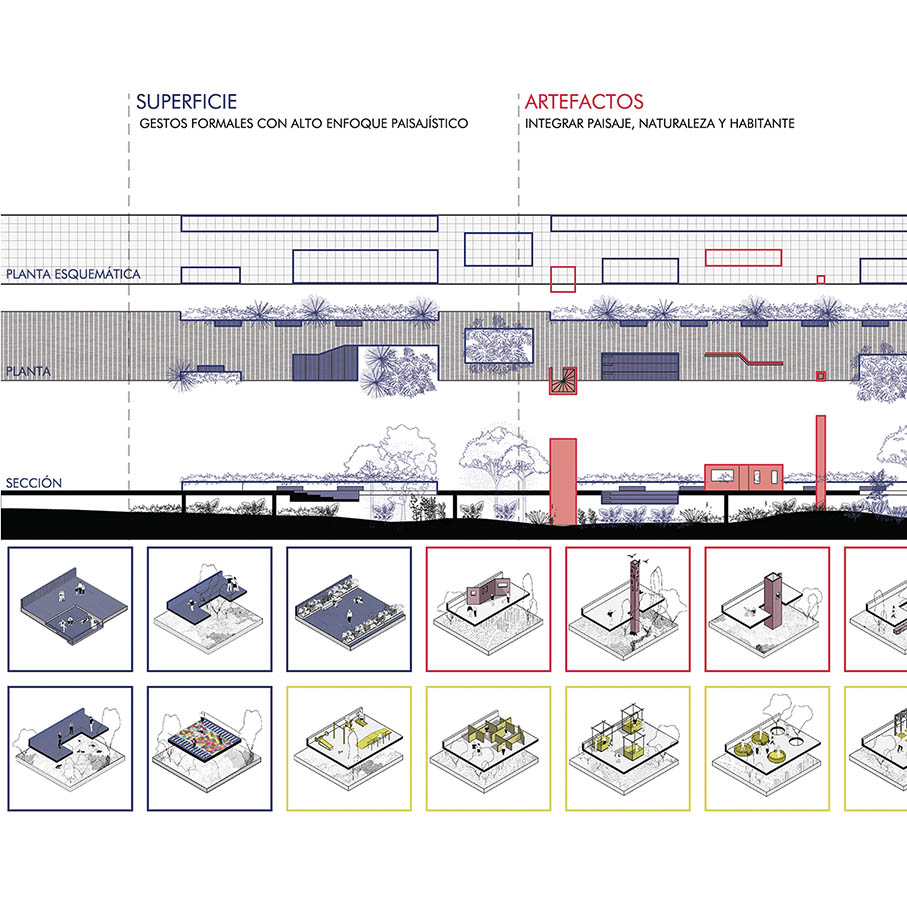 SUPERFICIE
GESTOS FORMALES CON ALTO ENFOQUE PAISAJÍSTICO

ARTEFACTOS
INTEGRAR PAISAJE, NATURALEZA Y HABITANTE

PLANTA ESQUEMÁTICA

PLANTA

SECCIÓN